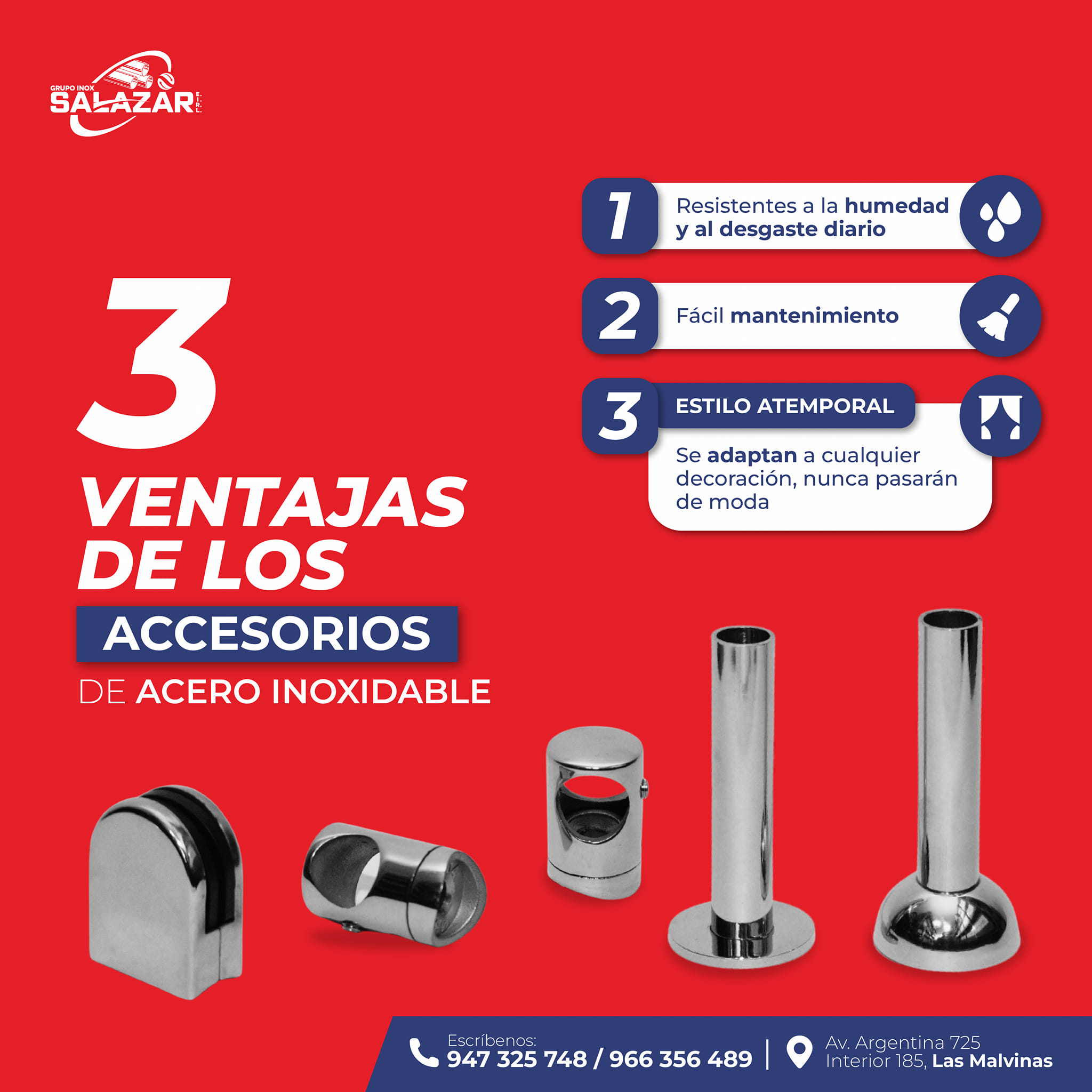 GRUPO INOX
SALAZAR E.I.R.L.

3
VENTAJAS DE LOS
ACCESORIOS
DE ACERO INOXIDABLE

1 Resistentes a la humedad y al desgaste diario

2 Fácil mantenimiento

3 ESTILO ATEMPORAL
Se adaptan a cualquier decoración, nunca pasarán de moda

Escríbenos:
947 325 748 / 966 356 489

Av. Argentina 725
Interior 185, Las Malvinas